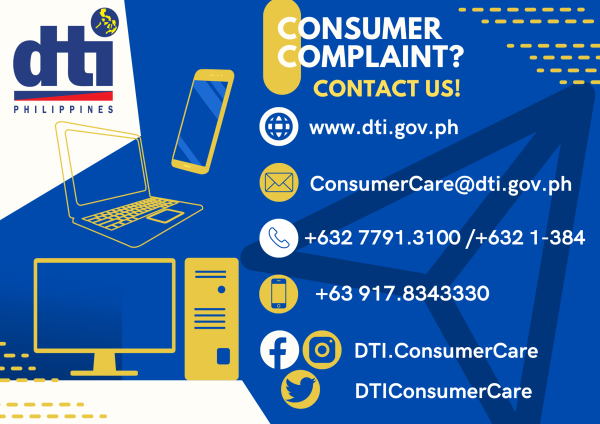 dti
PHILIPPINES

CONSUMER COMPLAINT?
CONTACT US!

www.dti.gov.ph

ConsumerCare@dti.gov.ph

+632 7791.3100 /+632 1-384

+63 917.8343330

DTI.ConsumerCare

DTIConsumerCare