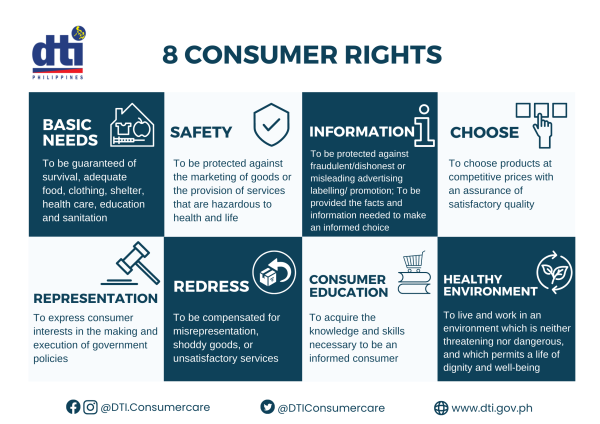 dti
PHILIPPINES

8 CONSUMER RIGHTS

BASIC NEEDS
To be guaranteed of survival, adequate food, clothing, shelter, health care, education and sanitation

SAFETY
To be protected against the marketing of goods or the provision of services that are hazardous to health and life

INFORMATION
To be protected against fraudulent/dishonest or misleading advertising labelling/ promotion; To be provided the facts and information needed to make an informed choice

CHOOSE
To choose products at competitive prices with an assurance of satisfactory quality

REPRESENTATION
To express consumer interests in the making and execution of government policies

REDRESS
To be compensated for misrepresentation, shoddy goods, or unsatisfactory services

CONSUMER EDUCATION
To acquire the knowledge and skills necessary to be an informed consumer

HEALTHY ENVIRONMENT
To live and work in an environment which is neither threatening nor dangerous, and which permits a life of dignity and well-being

@DTI.Consumercare
@DTIConsumercare
www.dti.gov.ph